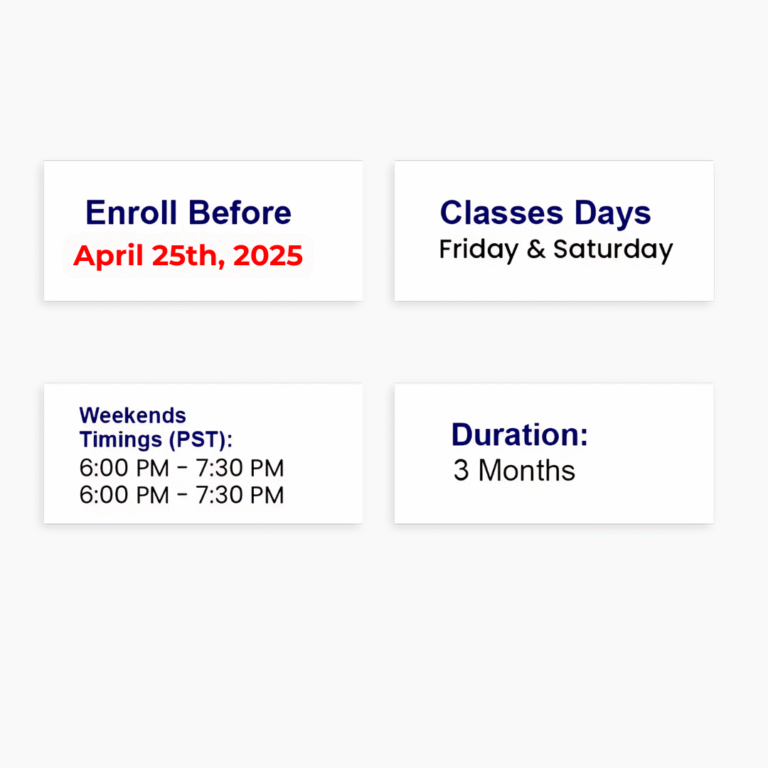 Enroll Before
April 25th, 2025

Classes Days
Friday & Saturday

Weekends
Timings (PST):
6:00 PM - 7:30 PM
6:00 PM - 7:30 PM

Duration:
3 Months